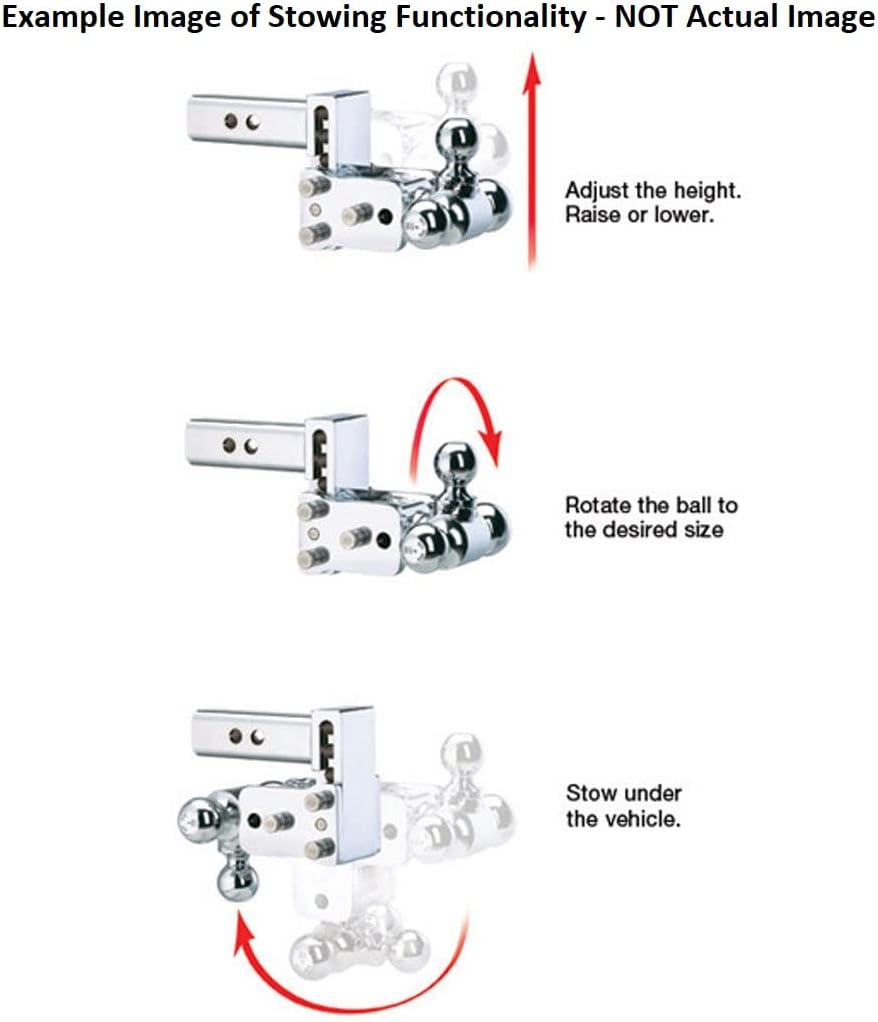 Example Image of Stowing Functionality - NOT Actual Image

Adjust the height. Raise or lower.

Rotate the ball to the desired size

Stow under the vehicle.